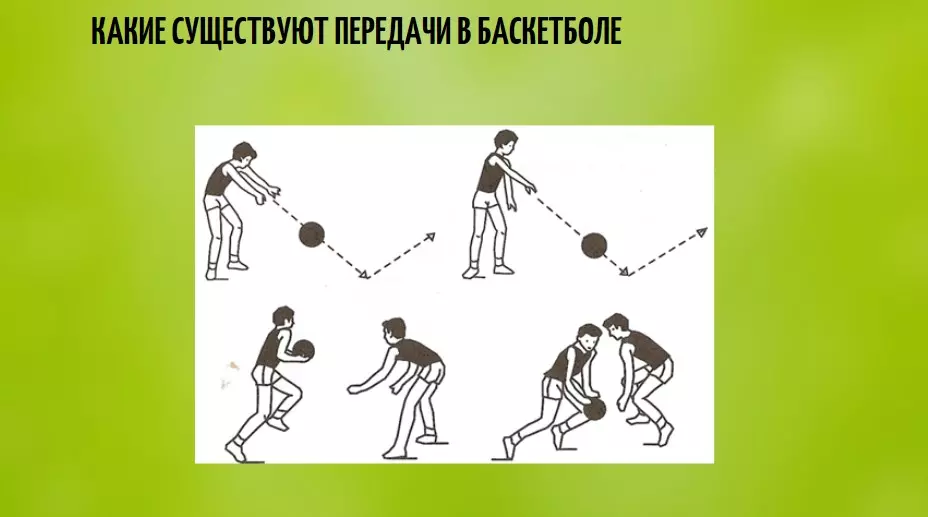 КАКИЕ СУЩЕСТВУЮТ ПЕРЕДАЧИ В БАСКЕТБОЛЕ