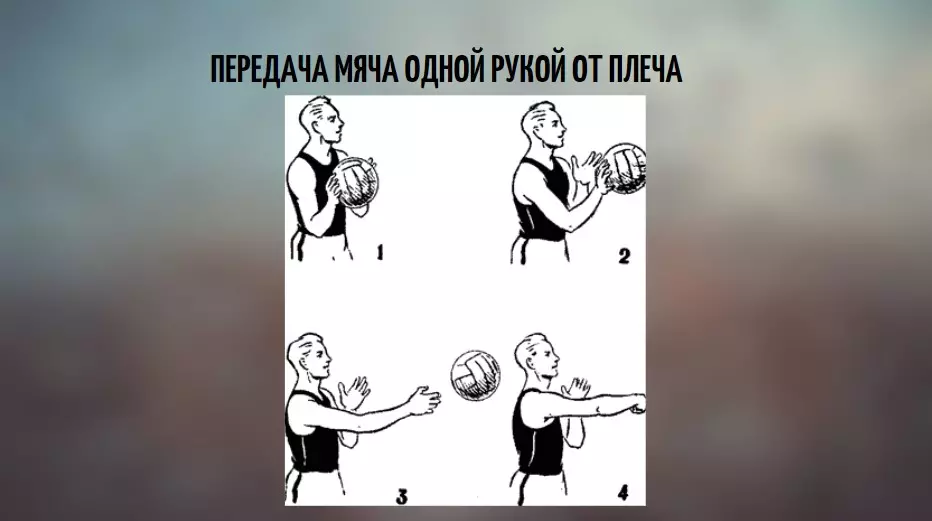 ПЕРЕДАЧА МЯЧА ОДНОЙ РУКОЙ ОТ ПЛЕЧА

1

2

3

4